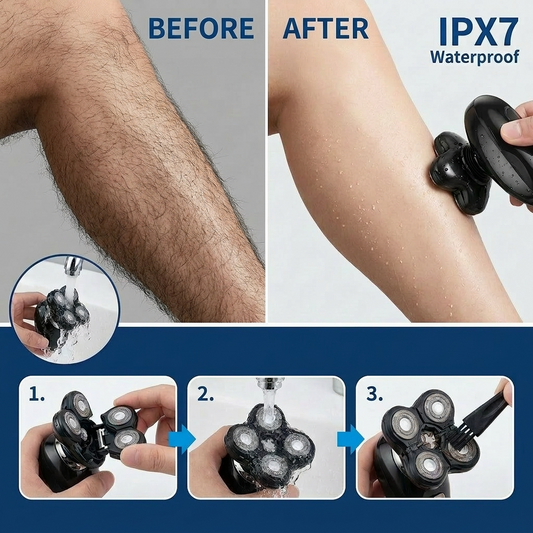 BEFORE

AFTER

IPX7
Waterproof

1.

2.

3.